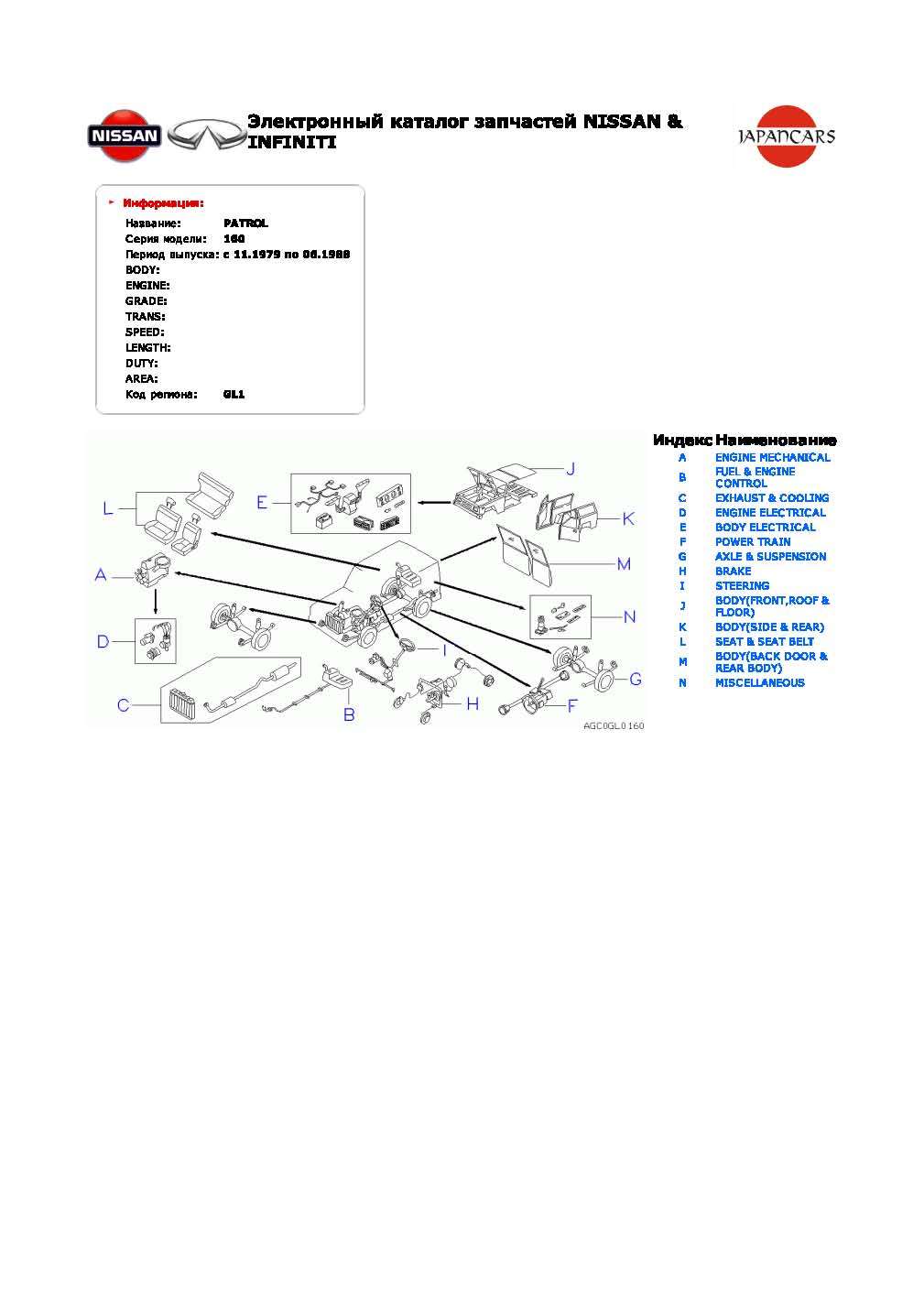 NISSAN

Электронный каталог запчастей NISSAN & INFINITI

JAPANCARS

Информация:

Название: PATROL
Серия модели: 160
Период выпуска: с 11.1979 по 06.1988
BODY:
ENGINE:
GRADE:
TRANS:
SPEED:
LENGTH:
DUTY:
AREA:
Код региона: GL1

L
E
J
K
M
A
N
D
I
G
C
B
H
F
AGC0GL0160

| Индекс | Наименование |
|---|---|
| A | ENGINE MECHANICAL |
| B | FUEL & ENGINE CONTROL |
| C | EXHAUST & COOLING |
| D | ENGINE ELECTRICAL |
| E | BODY ELECTRICAL |
| F | POWER TRAIN |
| G | AXLE & SUSPENSION |
| H | BRAKE |
| I | STEERING |
| J | BODY(FRONT,ROOF & FLOOR) |
| K | BODY(SIDE & REAR) |
| L | SEAT & SEAT BELT |
| M | BODY(BACK DOOR & REAR BODY) |
| N | MISCELLANEOUS |